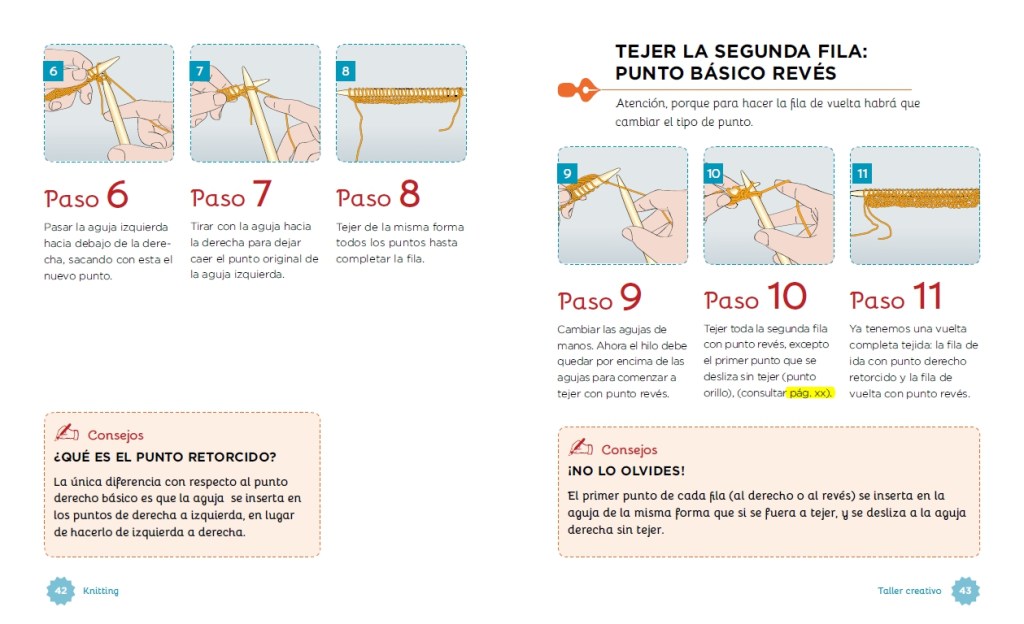 6

7

8

Paso 6

Pasar la aguja izquierda hacia debajo de la derecha, sacando con esta el nuevo punto.

Paso 7

Tirar con la aguja hacia la derecha para dejar caer el punto original de la aguja izquierda.

Paso 8

Tejer de la misma forma todos los puntos hasta completar la fila.

Consejos

¿QUÉ ES EL PUNTO RETORCIDO?

La única diferencia con respecto al punto derecho básico es que la aguja se inserta en los puntos de derecha a izquierda, en lugar de hacerlo de izquierda a derecha.

42 Knitting

TEJER LA SEGUNDA FILA: PUNTO BÁSICO REVÉS

Atención, porque para hacer la fila de vuelta habrá que cambiar el tipo de punto.

9

10

11

Paso 9

Cambiar las agujas de manos. Ahora el hilo debe quedar por encima de las agujas para comenzar a tejer con punto revés.

Paso 10

Tejer toda la segunda fila con punto revés, excepto el primer punto que se desliza sin tejer (punto orillo), (consultar pág. xx).

Paso 11

Ya tenemos una vuelta completa tejida: la fila de ida con punto derecho retorcido y la fila de vuelta con punto revés.

Consejos

¡NO LO OLVIDES!

El primer punto de cada fila (al derecho o al revés) se inserta en la aguja de la misma forma que si se fuera a tejer, y se desliza a la aguja derecha sin tejer.

Taller creativo 43